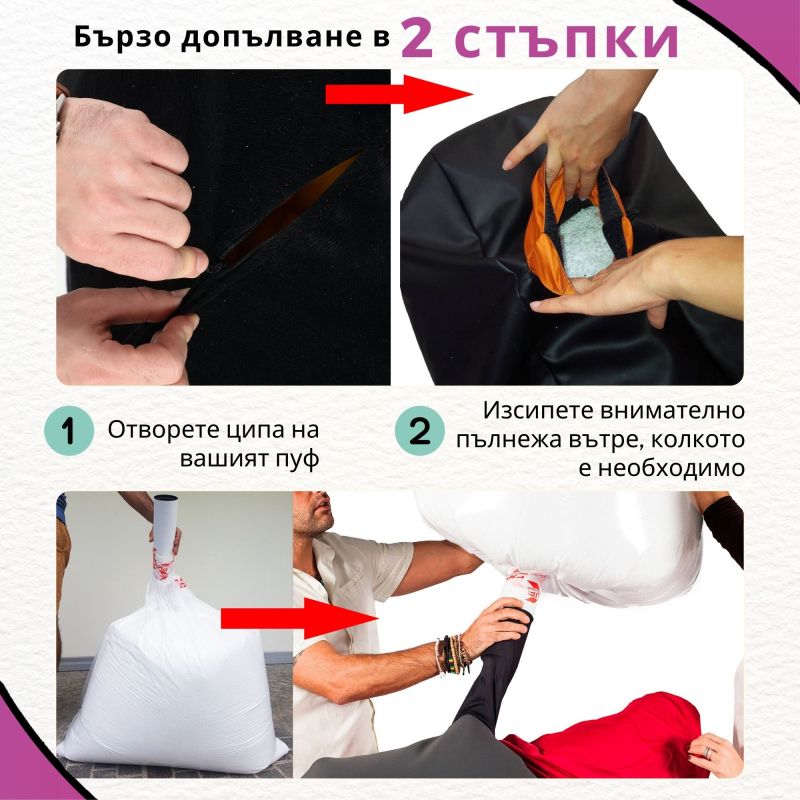 Бързо допълване в 2 стъпки

1 Отворете ципа на вашият пуф

2 Изсипете внимателно пълнежа вътре, колкото е необходимо